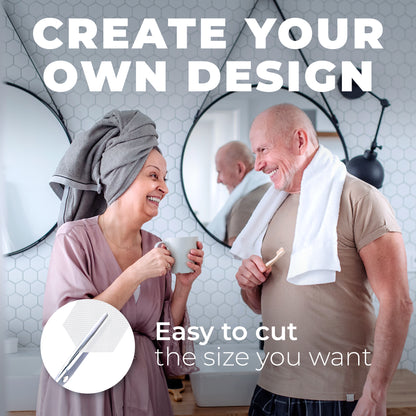 CREATE YOUR OWN DESIGN

Easy to cut
the size you want